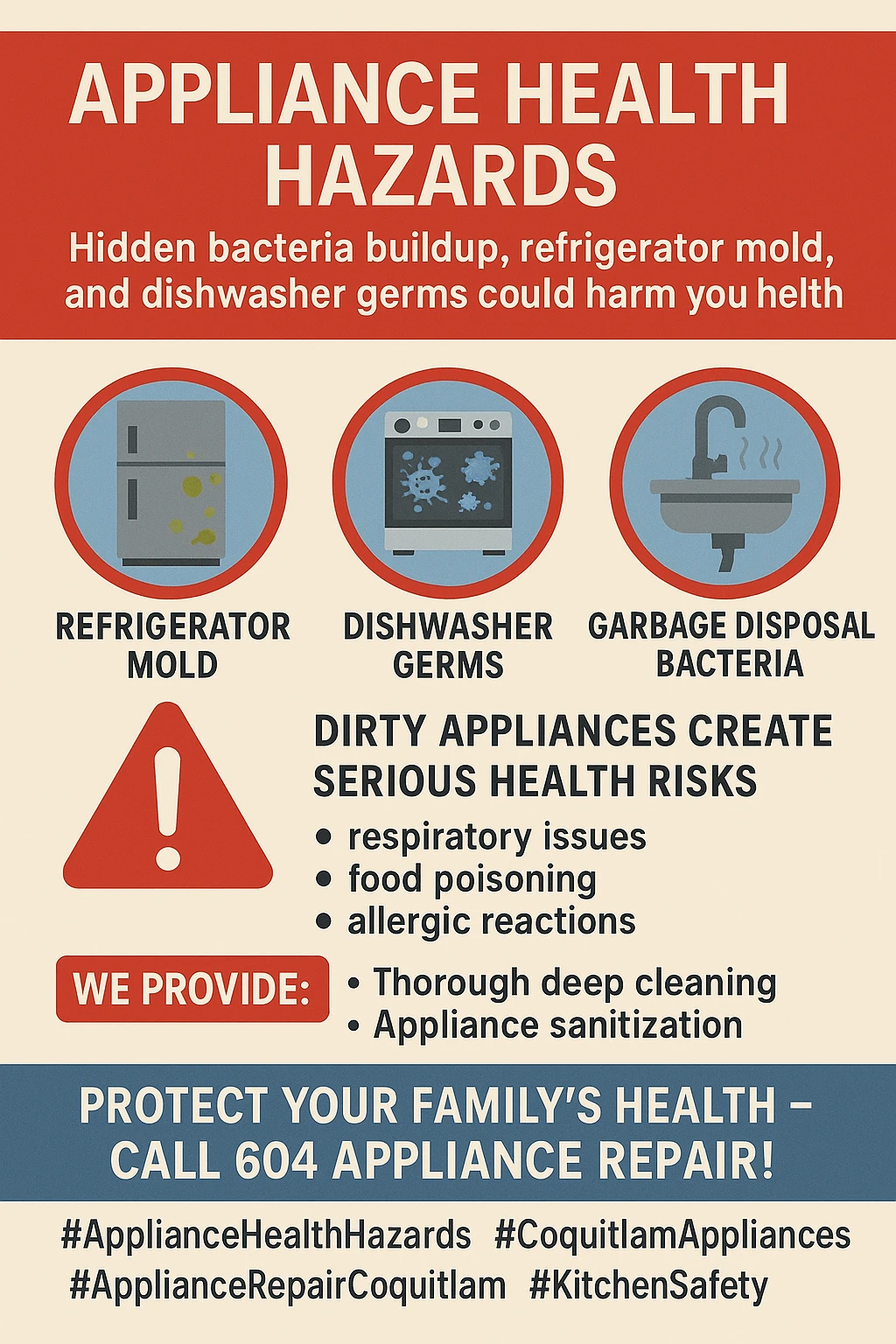 APPLIANCE HEALTH HAZARDS

Hidden bacteria buildup, refrigerator mold, and dishwasher germs could harm you helth

REFRIGERATOR MOLD

DISHWASHER GERMS

GARBAGE DISPOSAL BACTERIA

DIRTY APPLIANCES CREATE SERIOUS HEALTH RISKS

• respiratory issues
• food poisoning
• allergic reactions

WE PROVIDE:

• Thorough deep cleaning
• Appliance sanitization

PROTECT YOUR FAMILY'S HEALTH – CALL 604 APPLIANCE REPAIR!

#ApplianceHealthHazards #CoquitlamAppliances #ApplianceRepairCoquitlam #KitchenSafety