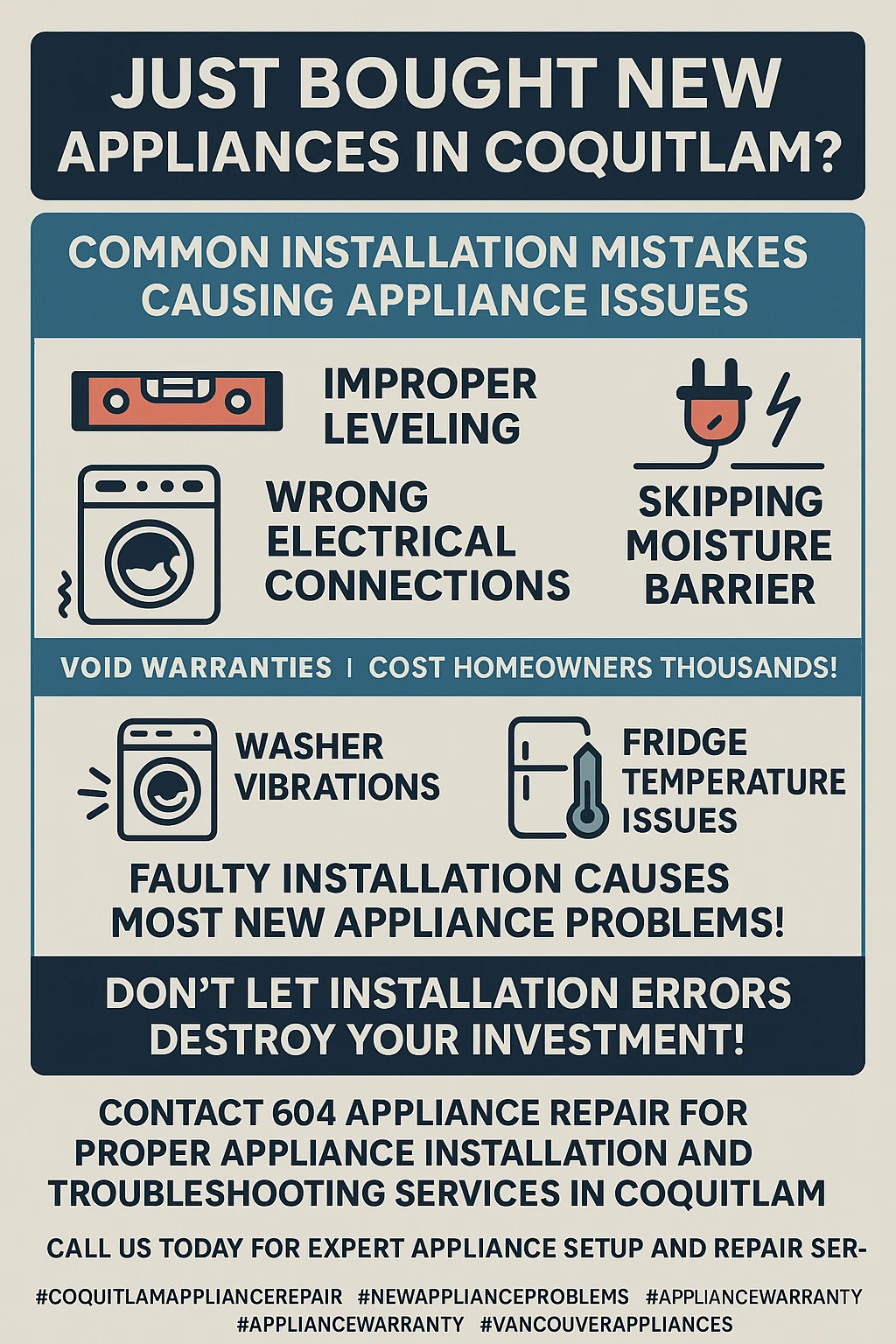 JUST BOUGHT NEW APPLIANCES IN COQUITLAM?

COMMON INSTALLATION MISTAKES CAUSING APPLIANCE ISSUES

IMPROPER LEVELING

WRONG ELECTRICAL CONNECTIONS

SKIPPING MOISTURE BARRIER

VOID WARRANTIES | COST HOMEOWNERS THOUSANDS!

WASHER VIBRATIONS

FRIDGE TEMPERATURE ISSUES

FAULTY INSTALLATION CAUSES MOST NEW APPLIANCE PROBLEMS!

DON'T LET INSTALLATION ERRORS DESTROY YOUR INVESTMENT!

CONTACT 604 APPLIANCE REPAIR FOR PROPER APPLIANCE INSTALLATION AND TROUBLESHOOTING SERVICES IN COQUITLAM

CALL US TODAY FOR EXPERT APPLIANCE SETUP AND REPAIR SER-

#COQUITLAMAPPLIANCEREPAIR #NEWAPPLIANCEPROBLEMS #APPLIANCEWARRANTY #APPLIANCEWARRANTY #VANCOUVERAPPLIANCES