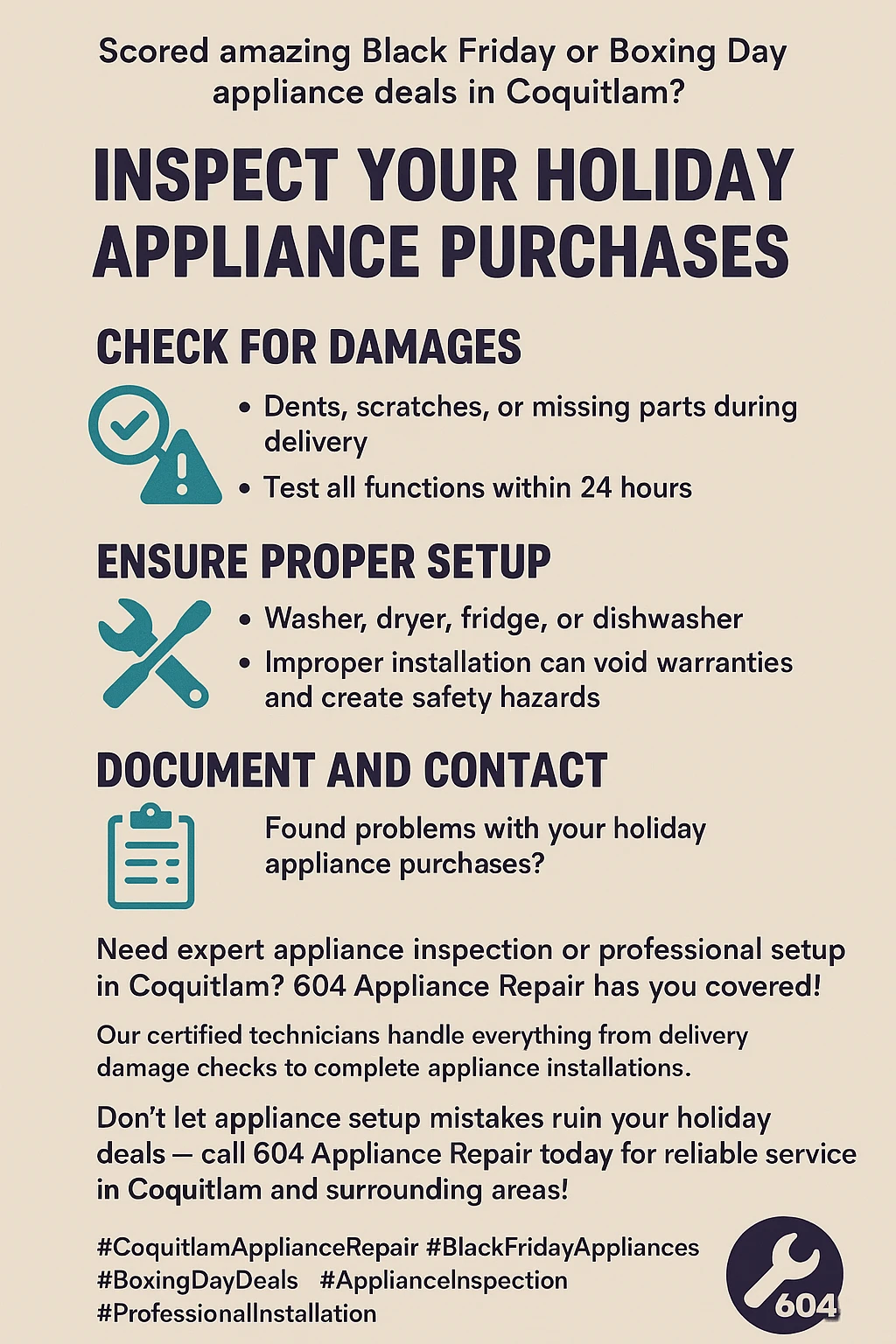 Scored amazing Black Friday or Boxing Day appliance deals in Coquitlam?

INSPECT YOUR HOLIDAY APPLIANCE PURCHASES

CHECK FOR DAMAGES

• Dents, scratches, or missing parts during delivery
• Test all functions within 24 hours

ENSURE PROPER SETUP

• Washer, dryer, fridge, or dishwasher
• Improper installation can void warranties and create safety hazards

DOCUMENT AND CONTACT

Found problems with your holiday appliance purchases?

Need expert appliance inspection or professional setup in Coquitlam? 604 Appliance Repair has you covered!

Our certified technicians handle everything from delivery damage checks to complete appliance installations.

Don't let appliance setup mistakes ruin your holiday deals — call 604 Appliance Repair today for reliable service in Coquitlam and surrounding areas!

#CoquitlamApplianceRepair #BlackFridayAppliances #BoxingDayDeals #ApplianceInspection #ProfessionalInstallation

604